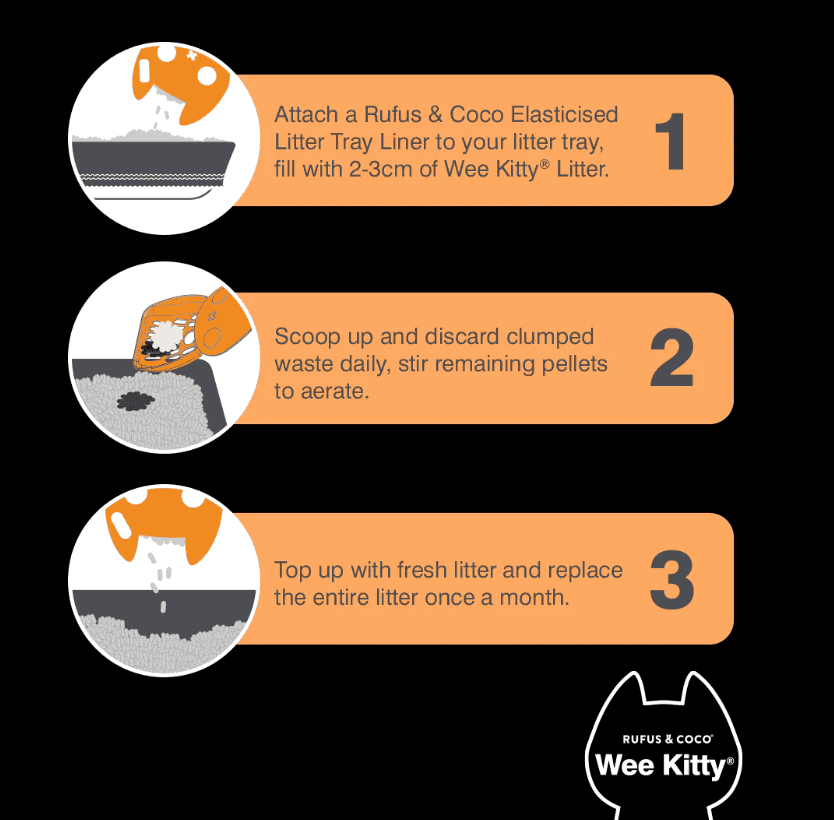 Attach a Rufus & Coco Elasticised Litter Tray Liner to your litter tray, fill with 2-3cm of Wee Kitty® Litter.

1

Scoop up and discard clumped waste daily, stir remaining pellets to aerate.

2

Top up with fresh litter and replace the entire litter once a month.

3

RUFUS & COCO®
Wee Kitty®